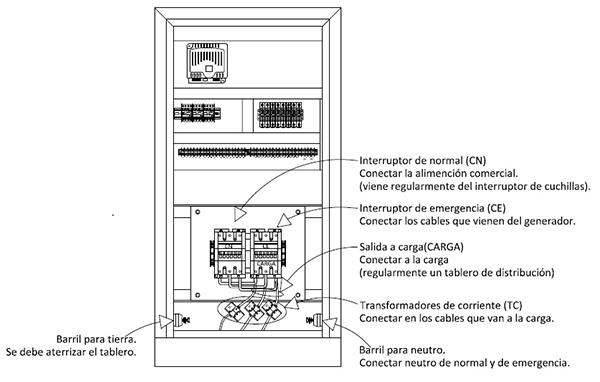 CARGA

Interruptor de normal (CN)
Conectar la alimención comercial.
(viene regularmente del interruptor de cuchillas).

Interruptor de emergencia (CE)
Conectar los cables que vienen del generador.

Salida a carga(CARGA)
Conectar a la carga
(regularmente un tablero de distribución)

Transformadores de corriente (TC)
Conectar en los cables que van a la carga.

Barril para tierra.
Se debe aterrizar el tablero.

Barril para neutro.
Conectar neutro de normal y de emergencia.